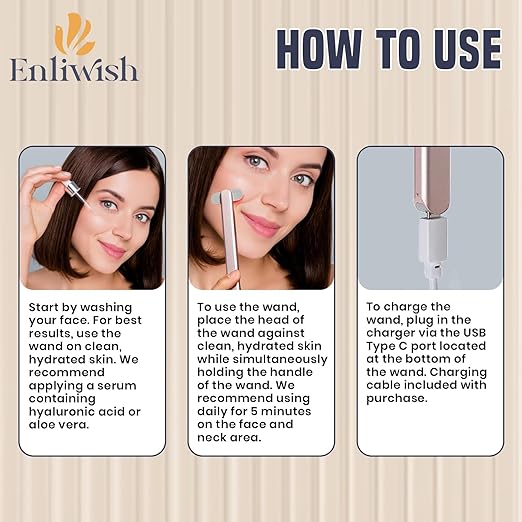 Enliwish

HOW TO USE

Start by washing your face. For best results, use the wand on clean, hydrated skin. We recommend applying a serum containing hyaluronic acid or aloe vera.

To use the wand, place the head of the wand against clean, hydrated skin while simultaneously holding the handle of the wand. We recommend using daily for 5 minutes on the face and neck area.

To charge the wand, plug in the charger via the USB Type C port located at the bottom of the wand. Charging cable included with purchase.